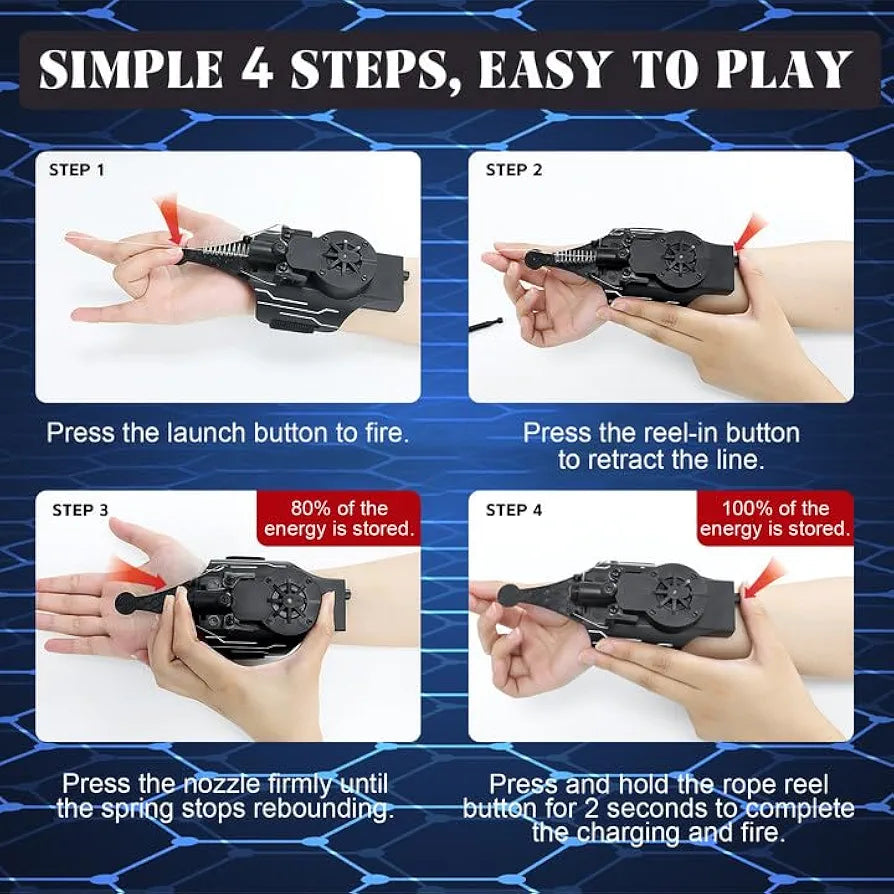 SIMPLE 4 STEPS, EASY TO PLAY

STEP 1

Press the launch button to fire.

STEP 2

Press the reel-in button to retract the line.

STEP 3

80% of the energy is stored.

Press the nozzle firmly until the spring stops rebounding.

STEP 4

100% of the energy is stored.

Press and hold the rope reel button for 2 seconds to complete the charging and fire.