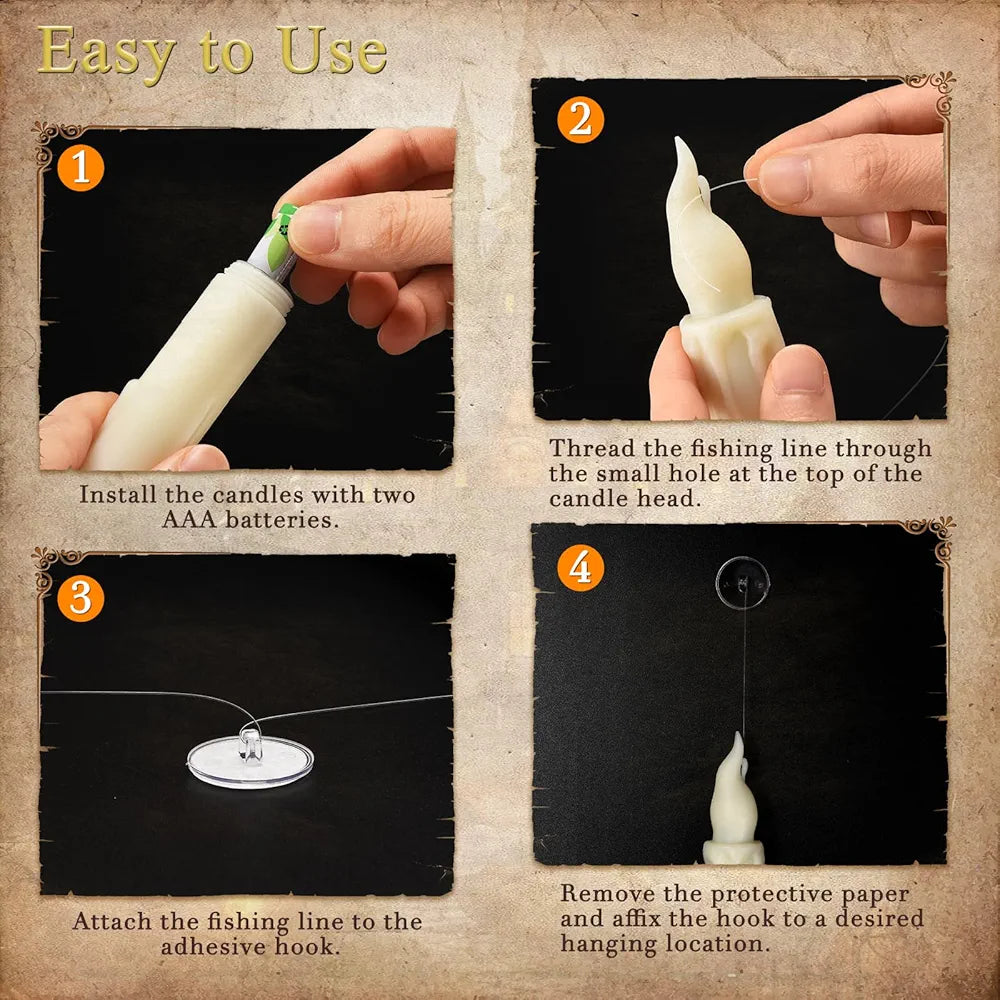 Easy to Use

1

Install the candles with two AAA batteries.

2

Thread the fishing line through the small hole at the top of the candle head.

3

Attach the fishing line to the adhesive hook.

4

Remove the protective paper and affix the hook to a desired hanging location.